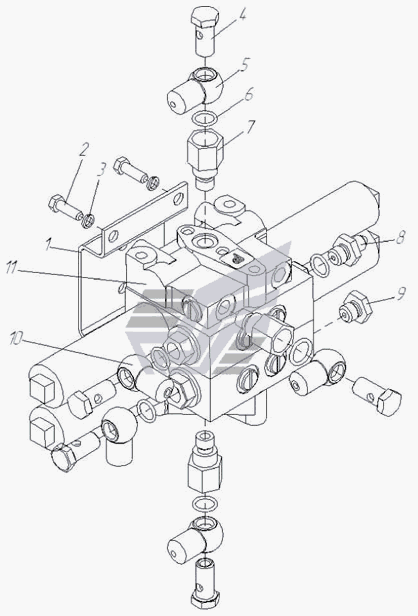 4
5
6
7
2
3
1
11
8
9
10